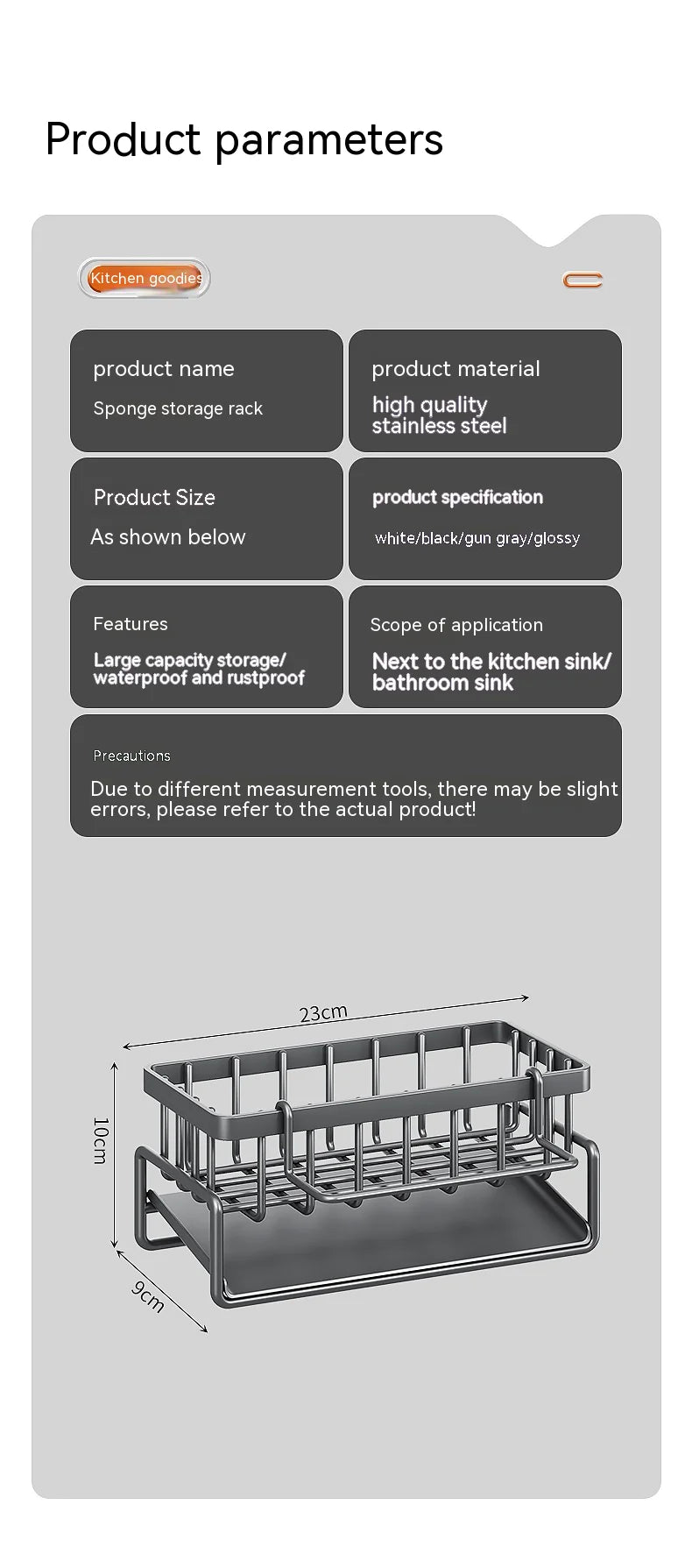 Product parameters

Kitchen goodies

product name
Sponge storage rack

product material
high quality stainless steel

Product Size
As shown below

product specification
white/black/gun gray/glossy

Features
Large capacity storage/ waterproof and rustproof

Scope of application
Next to the kitchen sink/ bathroom sink

Precautions
Due to different measurement tools, there may be slight errors, please refer to the actual product!

23cm
10cm
9cm